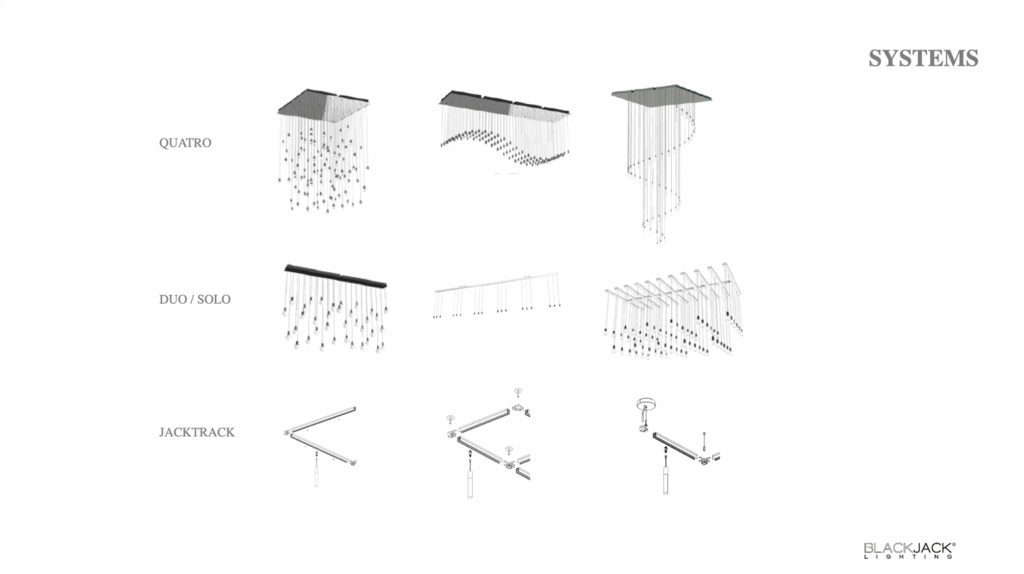 SYSTEMS

QUATRO

DUO / SOLO

JACKTRACK

BLACKJACK®
LIGHTING